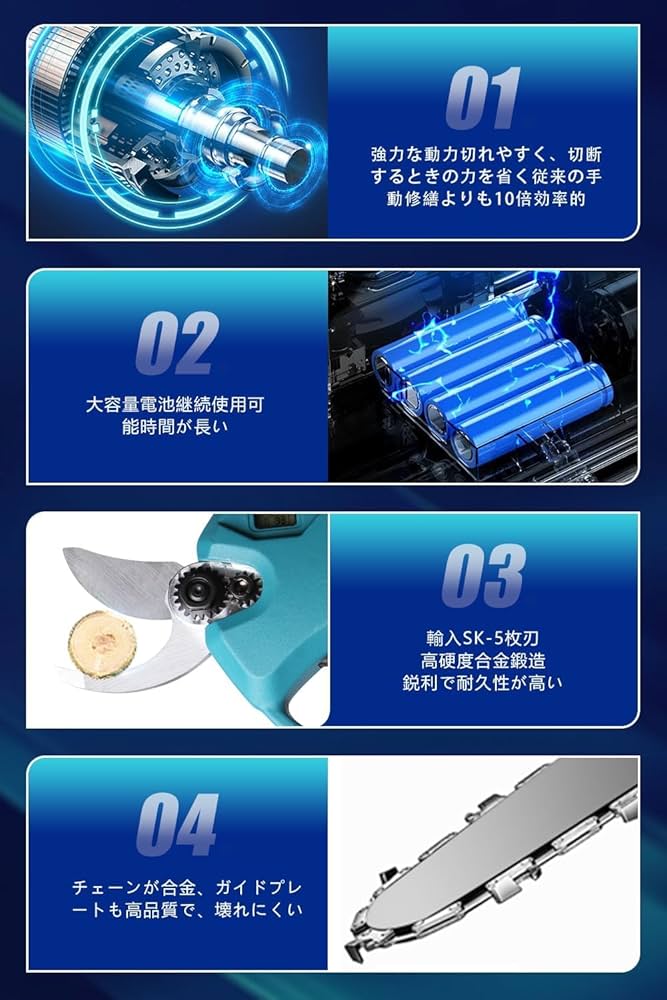 01

強力な動力切れやすく、切断するときの力を省く従来の手動修繕よりも10倍効率的

02

大容量電池継続使用可能時間が長い

03

輸入SK-5枚刃
高硬度合金鍛造
鋭利で耐久性が高い

04

チェーンが合金、ガイドプレートも高品質で、壊れにくい